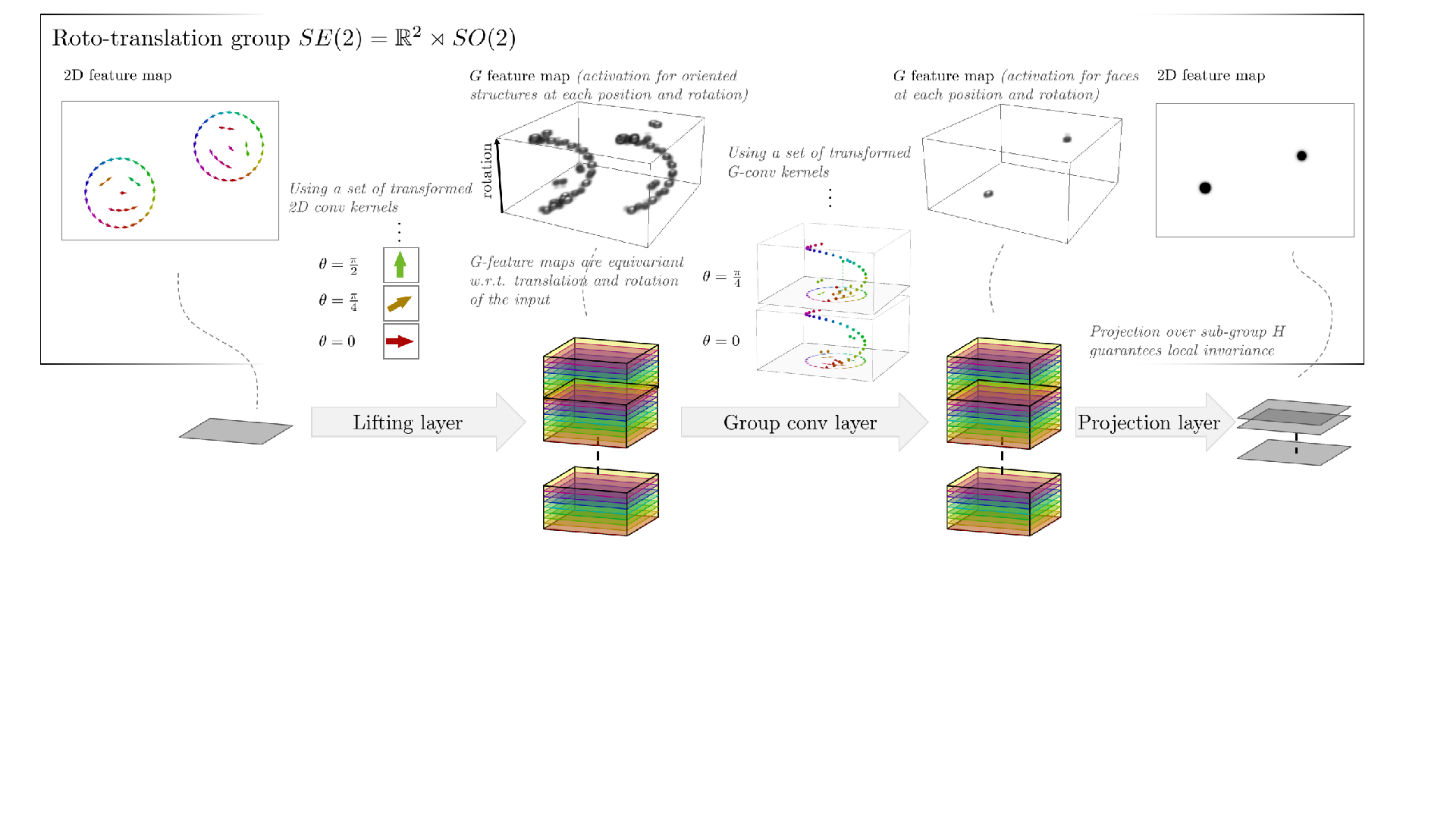 Roto-translation group $SE(2) = \mathbb{R}^2 \rtimes SO(2)$

2D feature map

Using a set of transformed 2D conv kernels

$\vdots$

$\theta = \frac{\pi}{2}$

$\theta = \frac{\pi}{4}$

$\theta = 0$

$G$ feature map (activation for oriented structures at each position and rotation)

rotation

G-feature maps are equivariant w.r.t. translation and rotation of the input

Using a set of transformed G-conv kernels

$\vdots$

$\theta = \frac{\pi}{4}$

$\theta = 0$

$G$ feature map (activation for faces at each position and rotation)

2D feature map

Projection over sub-group $H$ guarantees local invariance

Lifting layer

Group conv layer

Projection layer